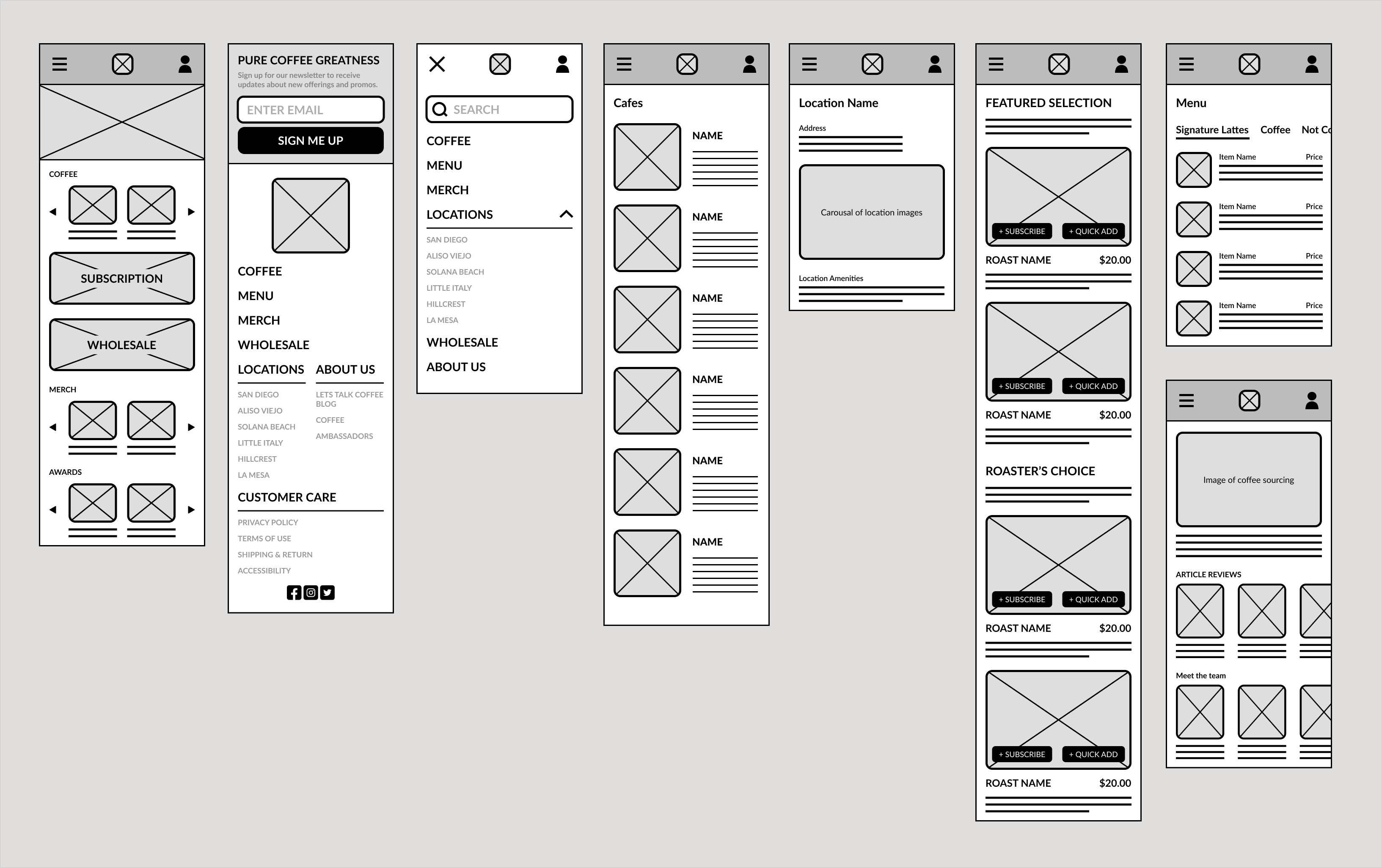 COFFEE

SUBSCRIPTION

WHOLESALE

MERCH

AWARDS

PURE COFFEE GREATNESS

Sign up for our newsletter to receive updates about new offerings and promos.

ENTER EMAIL

SIGN ME UP

COFFEE

MENU

MERCH

WHOLESALE

LOCATIONS

SAN DIEGO
ALISO VIEJO
SOLANA BEACH
LITTLE ITALY
HILLCREST
LA MESA

ABOUT US

LETS TALK COFFEE BLOG
COFFEE
AMBASSADORS

CUSTOMER CARE

PRIVACY POLICY
TERMS OF USE
SHIPPING & RETURN
ACCESSIBILITY

SEARCH

COFFEE

MENU

MERCH

LOCATIONS

SAN DIEGO
ALISO VIEJO
SOLANA BEACH
LITTLE ITALY
HILLCREST
LA MESA

WHOLESALE

ABOUT US

Cafes

NAME

NAME

NAME

NAME

NAME

NAME

Location Name

Address

Carousal of location images

Location Amenities

FEATURED SELECTION

+ SUBSCRIBE + QUICK ADD

ROAST NAME $20.00

+ SUBSCRIBE + QUICK ADD

ROAST NAME $20.00

ROASTER'S CHOICE

+ SUBSCRIBE + QUICK ADD

ROAST NAME $20.00

+ SUBSCRIBE + QUICK ADD

ROAST NAME $20.00

Menu

Signature Lattes Coffee Not Co

Item Name Price

Item Name Price

Item Name Price

Item Name Price

Image of coffee sourcing

ARTICLE REVIEWS

Meet the team